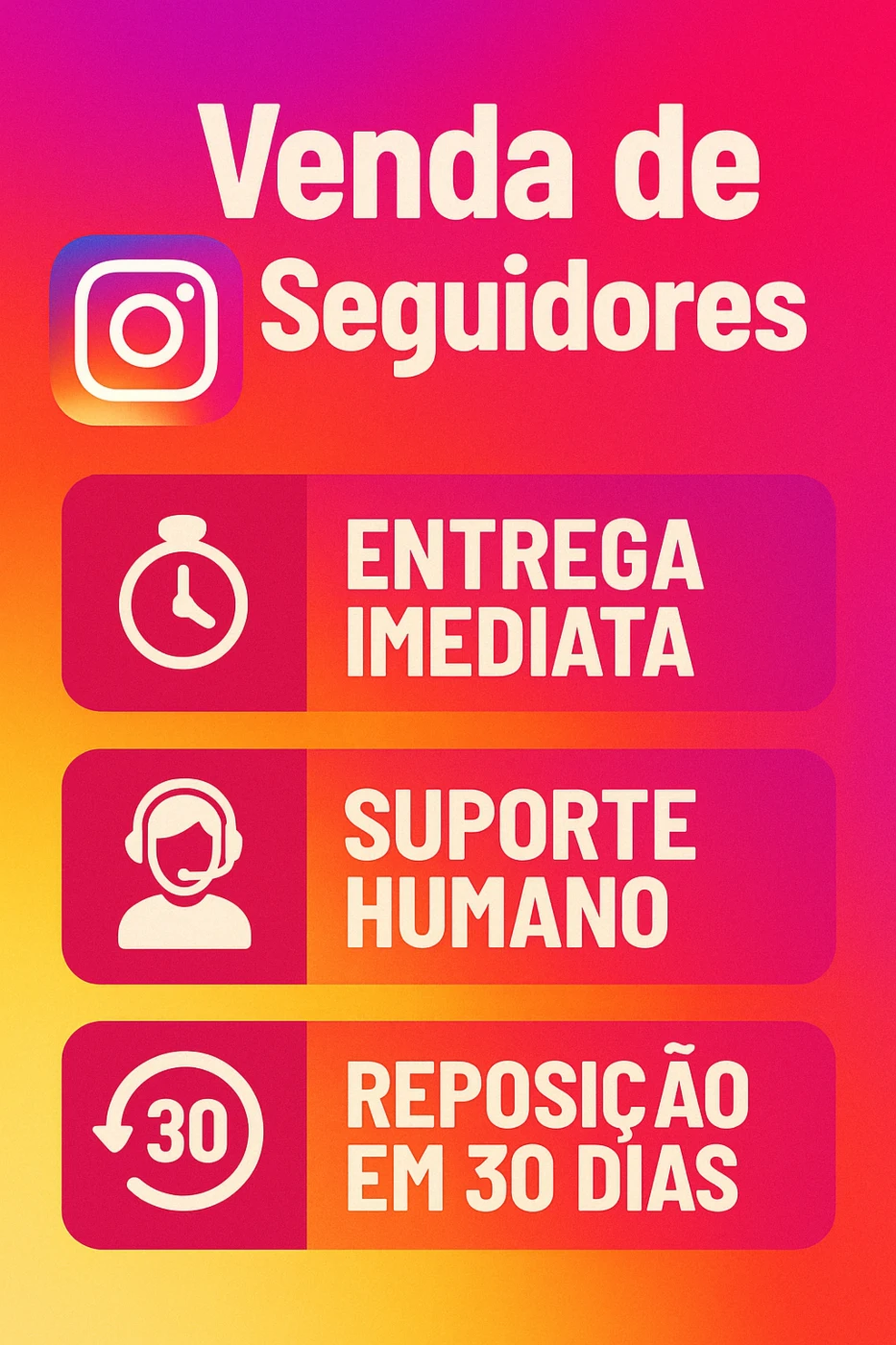 Venda de
Seguidores

ENTREGA IMEDIATA

SUPORTE HUMANO

30

REPOSIÇÃO EM 30 DIAS